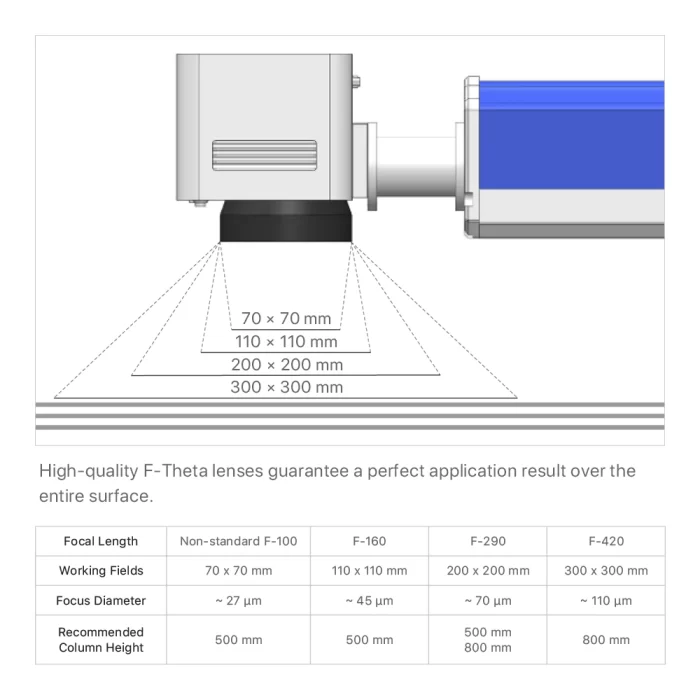 70 × 70 mm
110 × 110 mm
200 × 200 mm
300 × 300 mm

High-quality F-Theta lenses guarantee a perfect application result over the entire surface.

| Focal Length | Non-standard F-100 | F-160 | F-290 | F-420 |
|---|---|---|---|---|
| Working Fields | 70 x 70 mm | 110 x 110 mm | 200 x 200 mm | 300 x 300 mm |
| Focus Diameter | ~ 27 µm | ~ 45 µm | ~ 70 µm | ~ 110 µm |
| Recommended Column Height | 500 mm | 500 mm | 500 mm 800 mm | 800 mm |